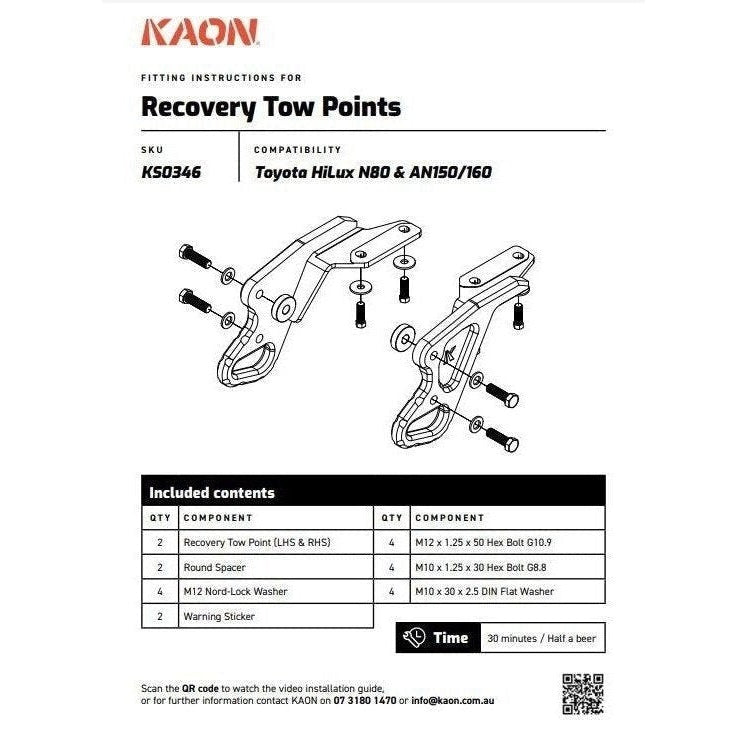 KAON

FITTING INSTRUCTIONS FOR

Recovery Tow Points

SKU
KS0346

COMPATIBILITY
Toyota HiLux N80 & AN150/160

Included contents

| QTY | COMPONENT | QTY | COMPONENT |
|---|---|---|---|
| 2 | Recovery Tow Point (LHS & RHS) | 4 | M12 x 1.25 x 50 Hex Bolt G10.9 |
| 2 | Round Spacer | 4 | M10 x 1.25 x 30 Hex Bolt G8.8 |
| 4 | M12 Nord-Lock Washer | 4 | M10 x 30 x 2.5 DIN Flat Washer |
| 2 | Warning Sticker | | |

Time 30 minutes / Half a beer

Scan the QR code to watch the video installation guide, or for further information contact KAON on 07 3180 1470 or info@kaon.com.au